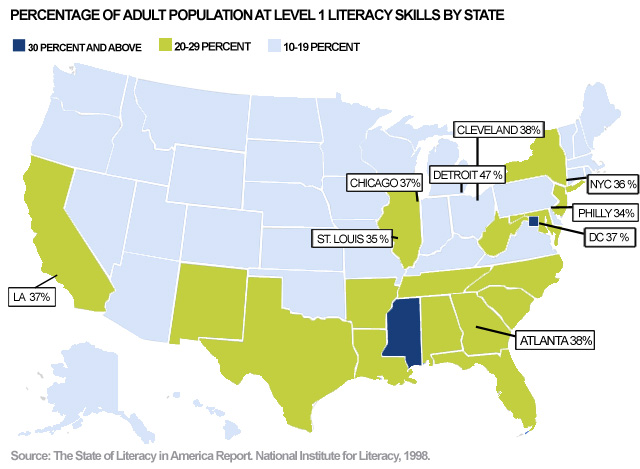 PERCENTAGE OF ADULT POPULATION AT LEVEL 1 LITERACY SKILLS BY STATE

30 PERCENT AND ABOVE
20-29 PERCENT
10-19 PERCENT

CLEVELAND 38%
DETROIT 47 %
CHICAGO 37%
NYC 36 %
PHILLY 34%
DC 37 %
ST. LOUIS 35 %
LA 37%
ATLANTA 38%

Source: The State of Literacy in America Report. National Institute for Literacy, 1998.